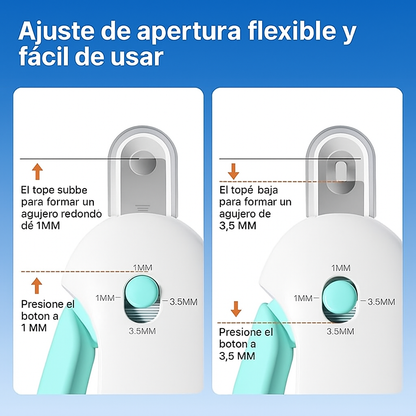 Ajuste de apertura flexible y fácil de usar

El tope subbe para formar un agujero redondó dé 1MM

1MM

1MM

3.5MM

3.5MM

Presione el boton a 1 MM

El topé baja para formar un agujero de 3,5 MM

1MM

1MM

3.5MM

3.5MM

Presione el boton a 3,5 MM