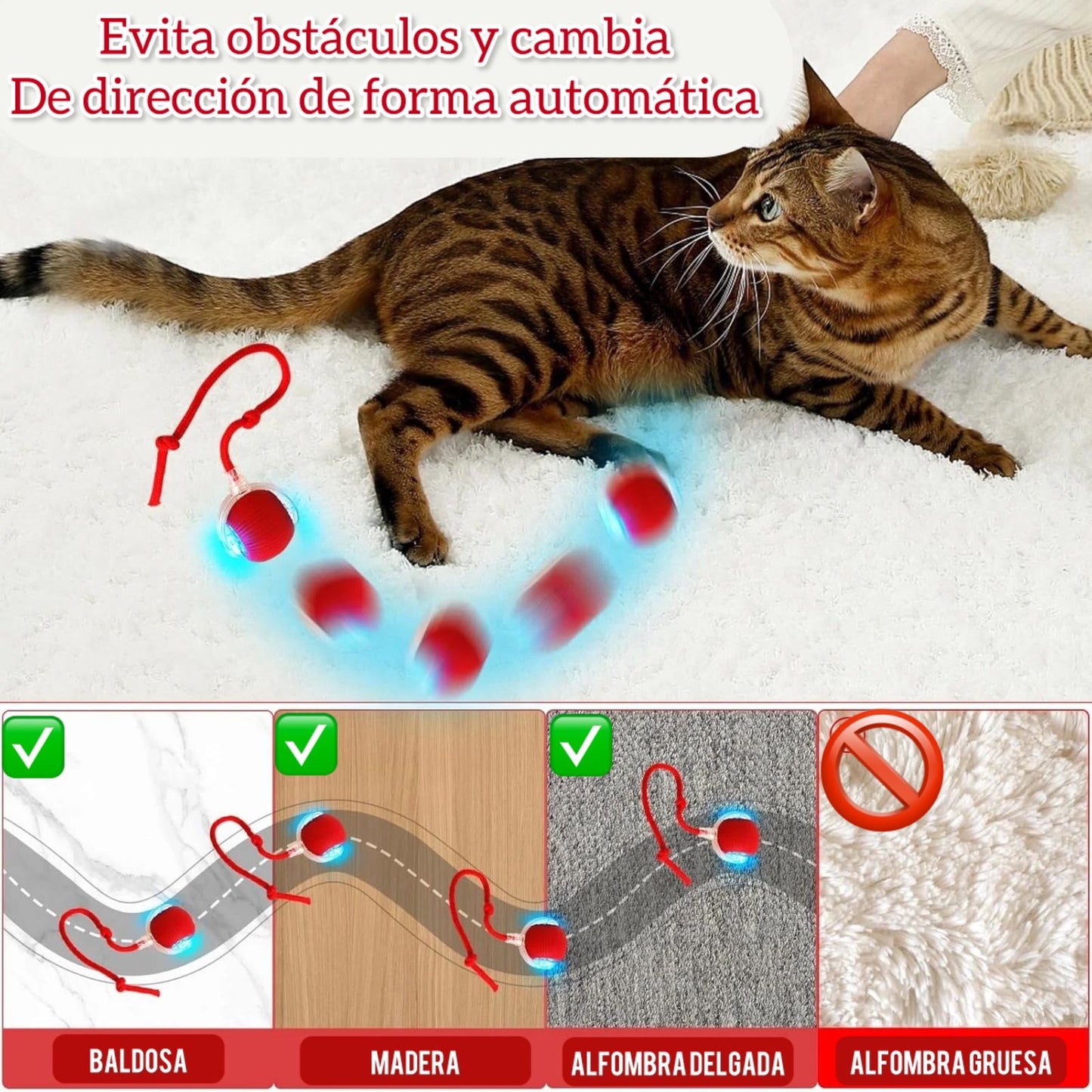 Evita obstáculos y cambia
De dirección de forma automática

BALDOSA

MADERA

ALFOMBRA DELGADA

ALFOMBRA GRUESA